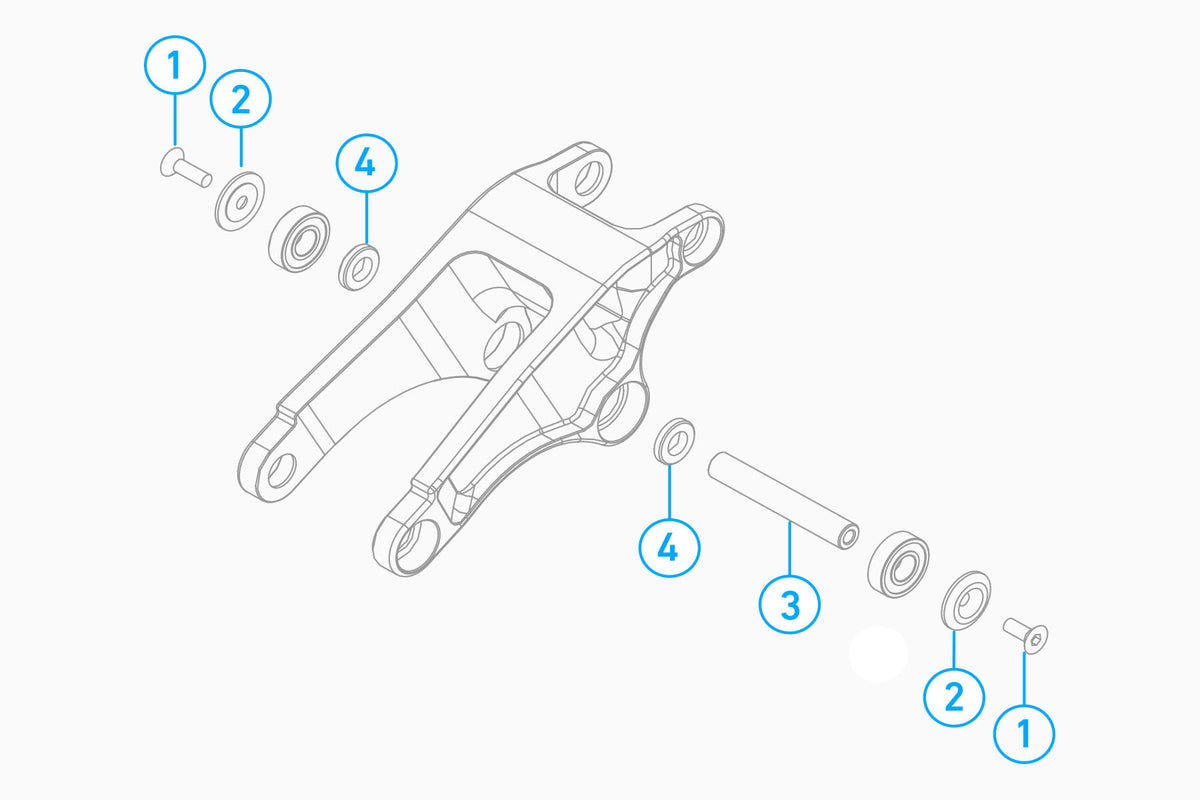 1
2
4
4
3
2
1