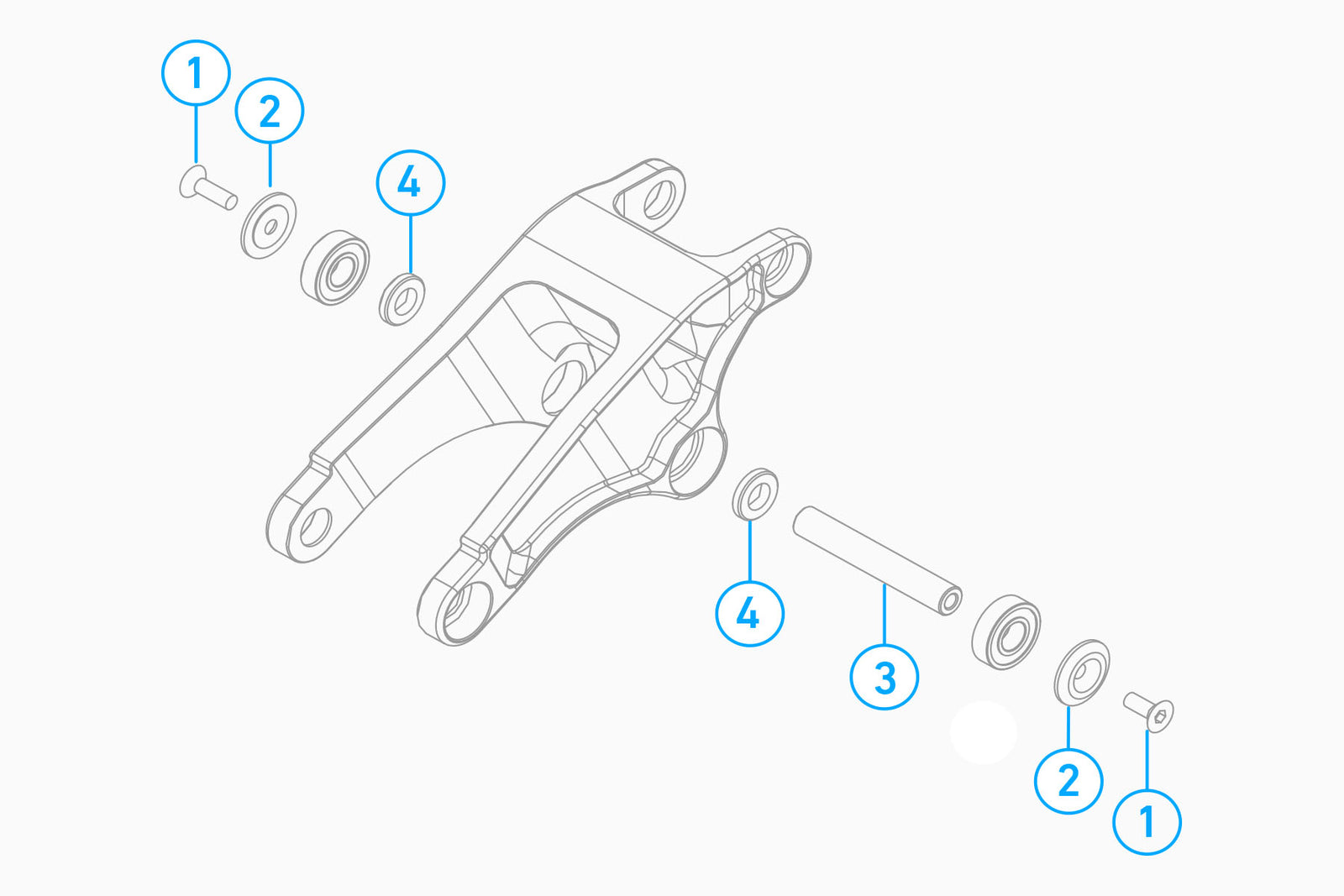 1
2
4
4
3
2
1