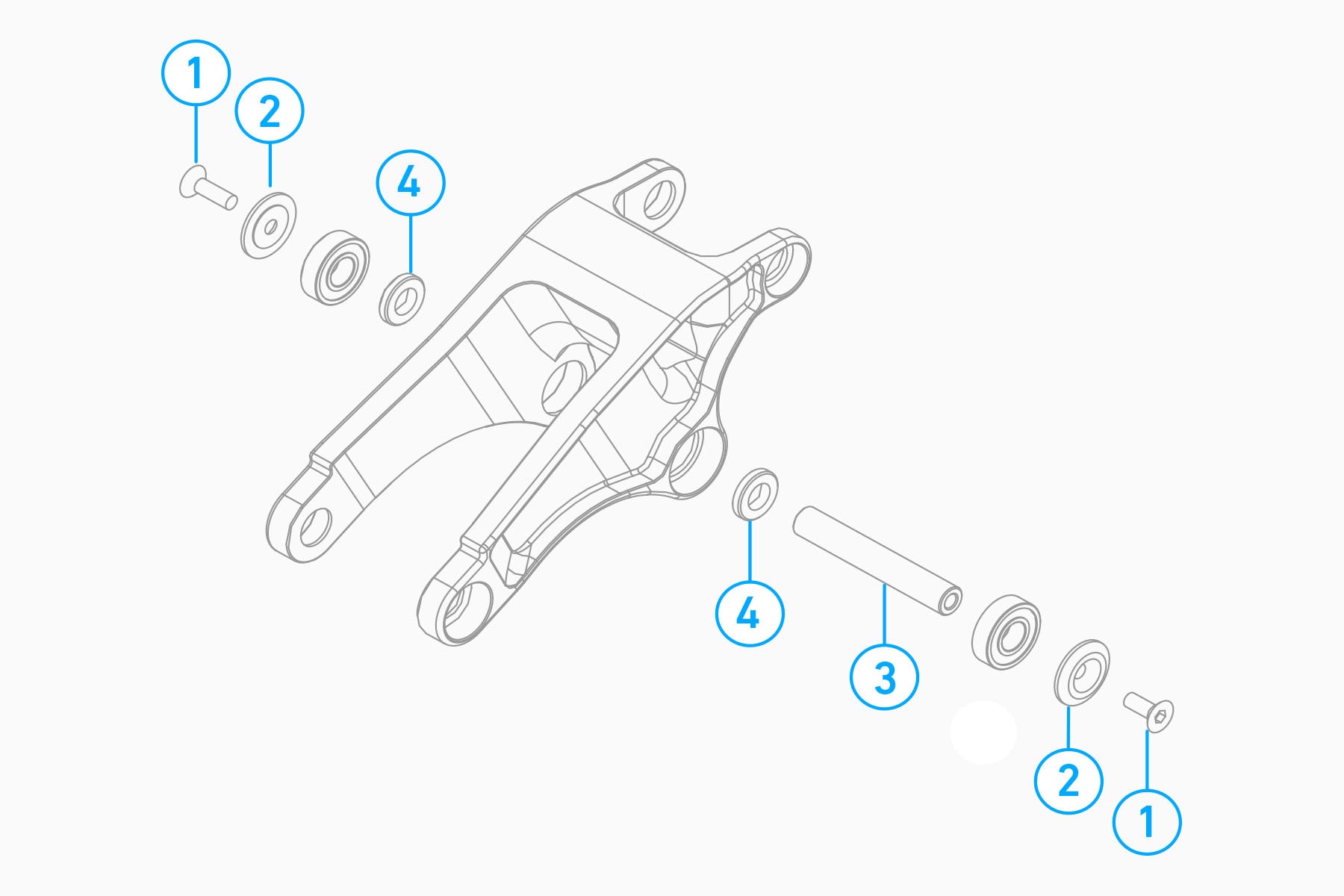 1
2
4
4
3
2
1