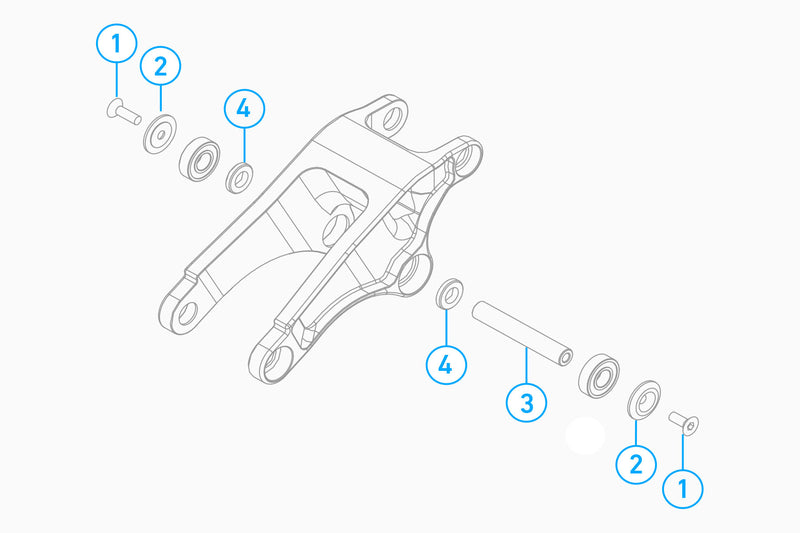 1
2
4
4
3
2
1