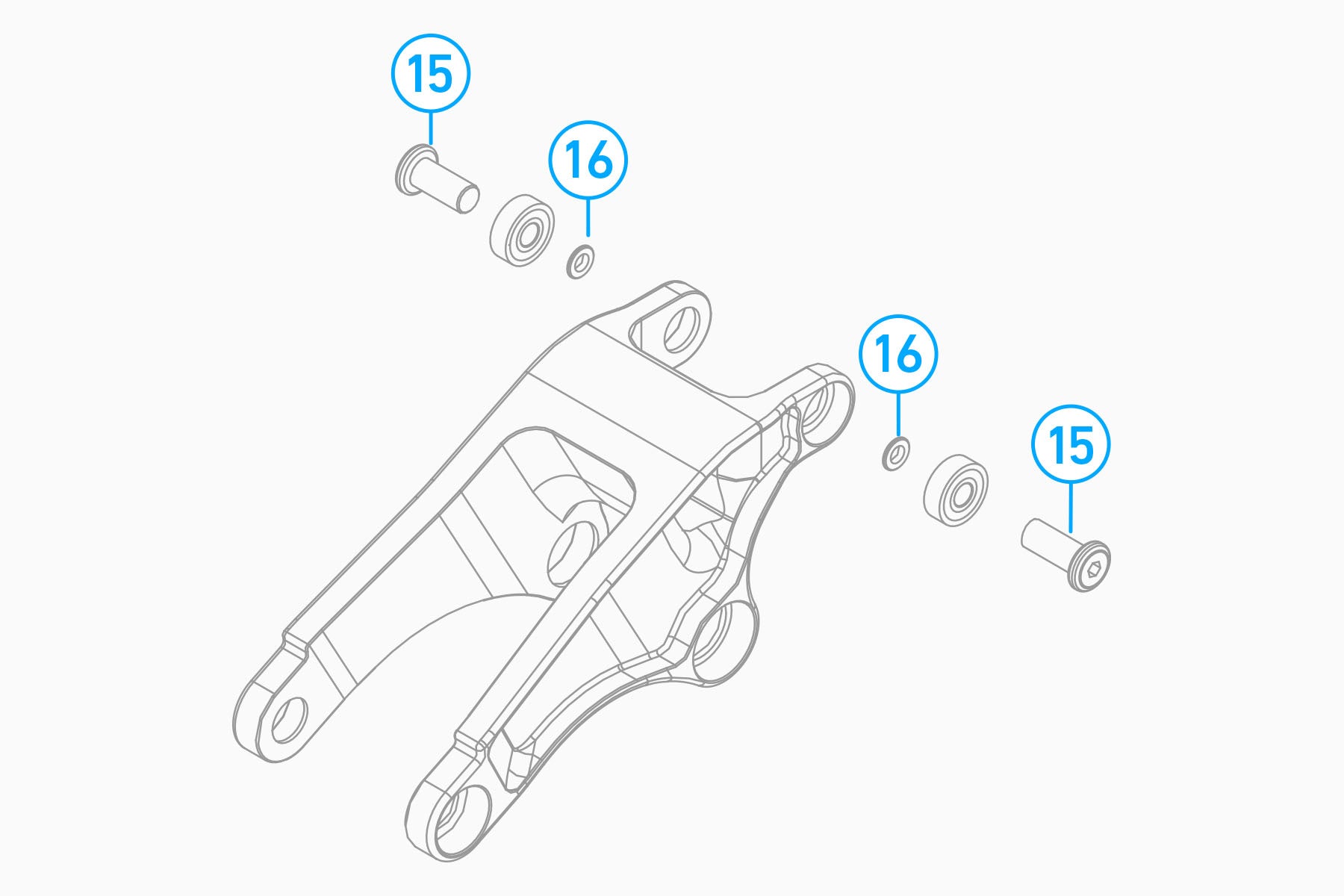 15
16
16
15