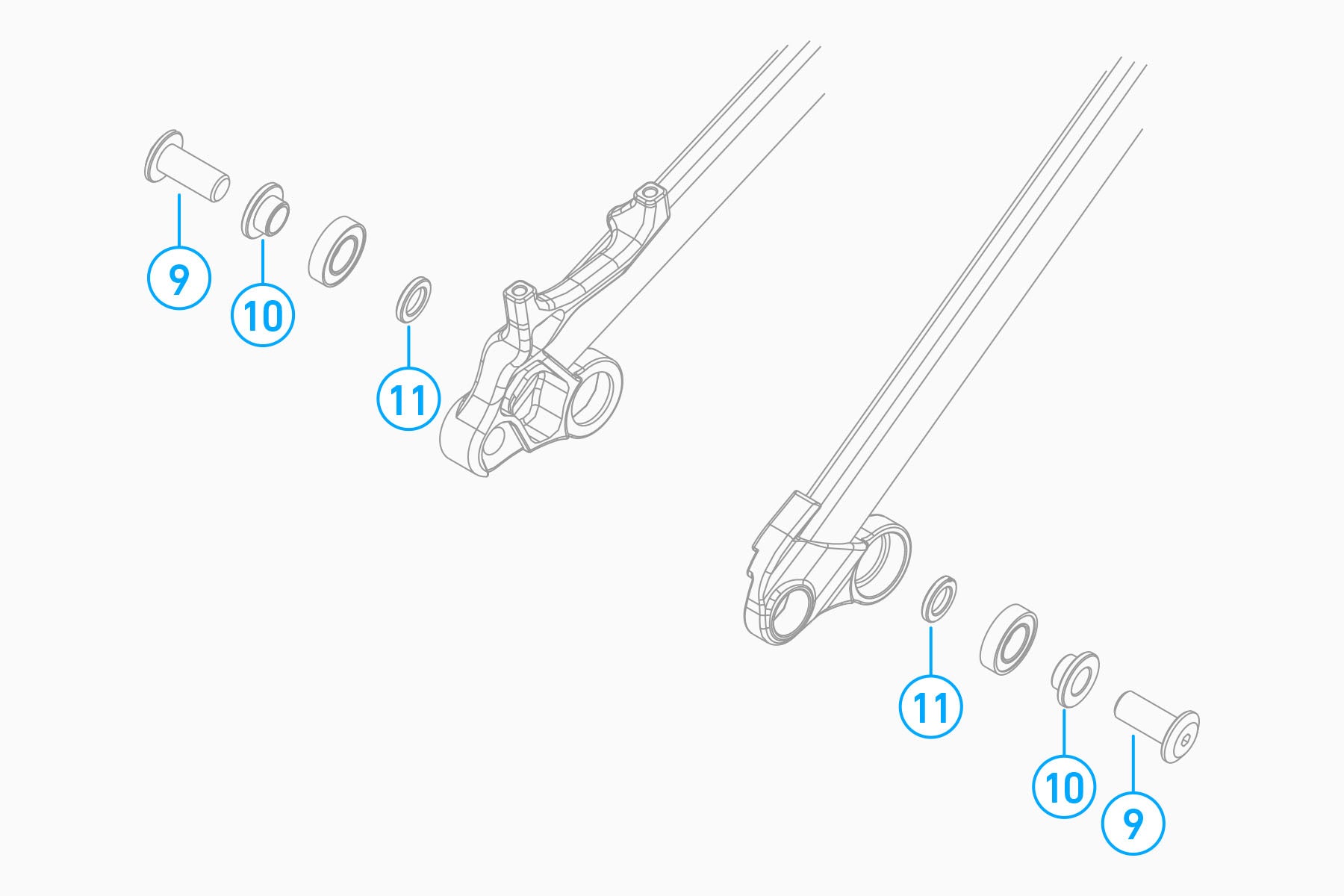 9
10
11
11
10
9