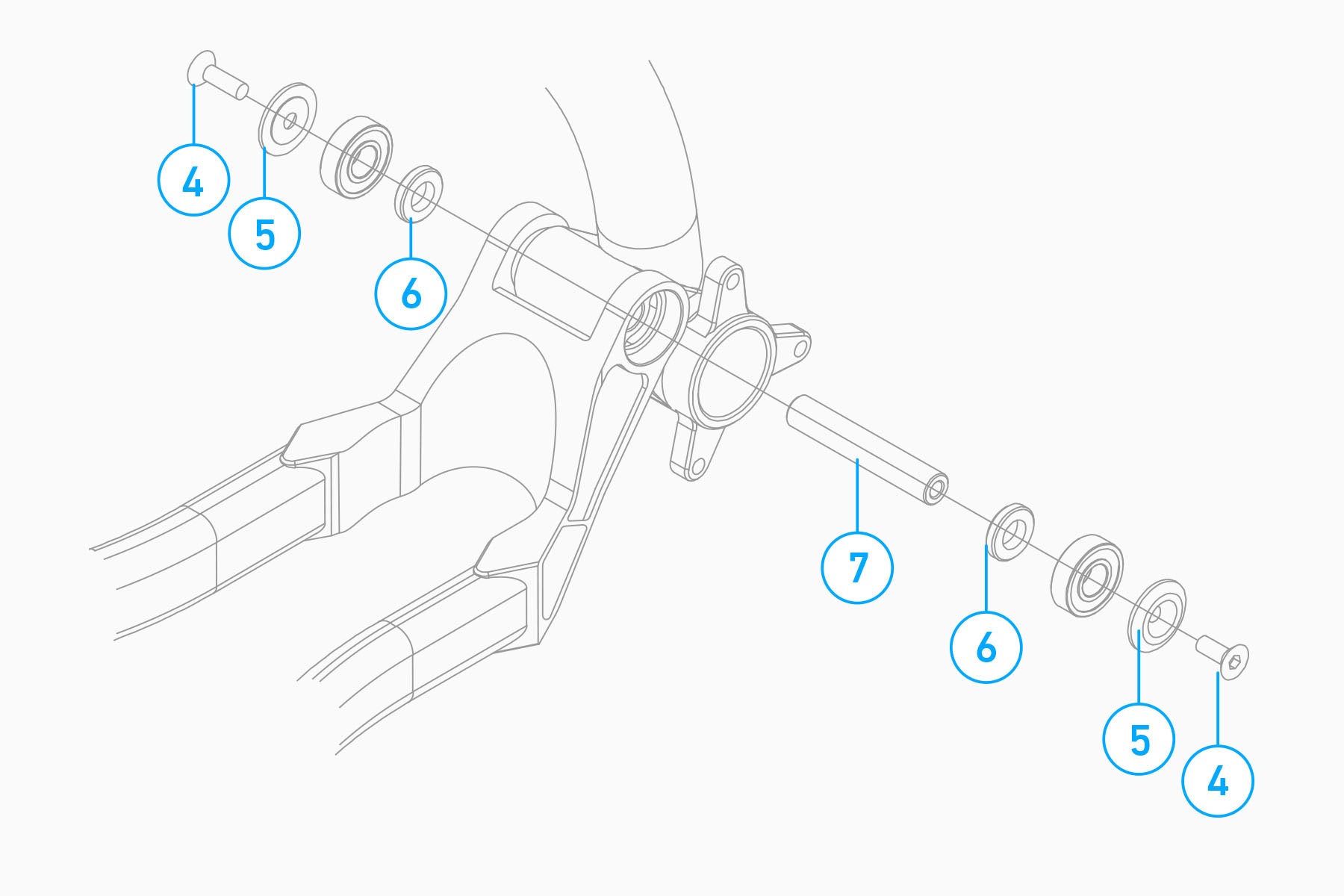 4
5
6
7
6
5
4