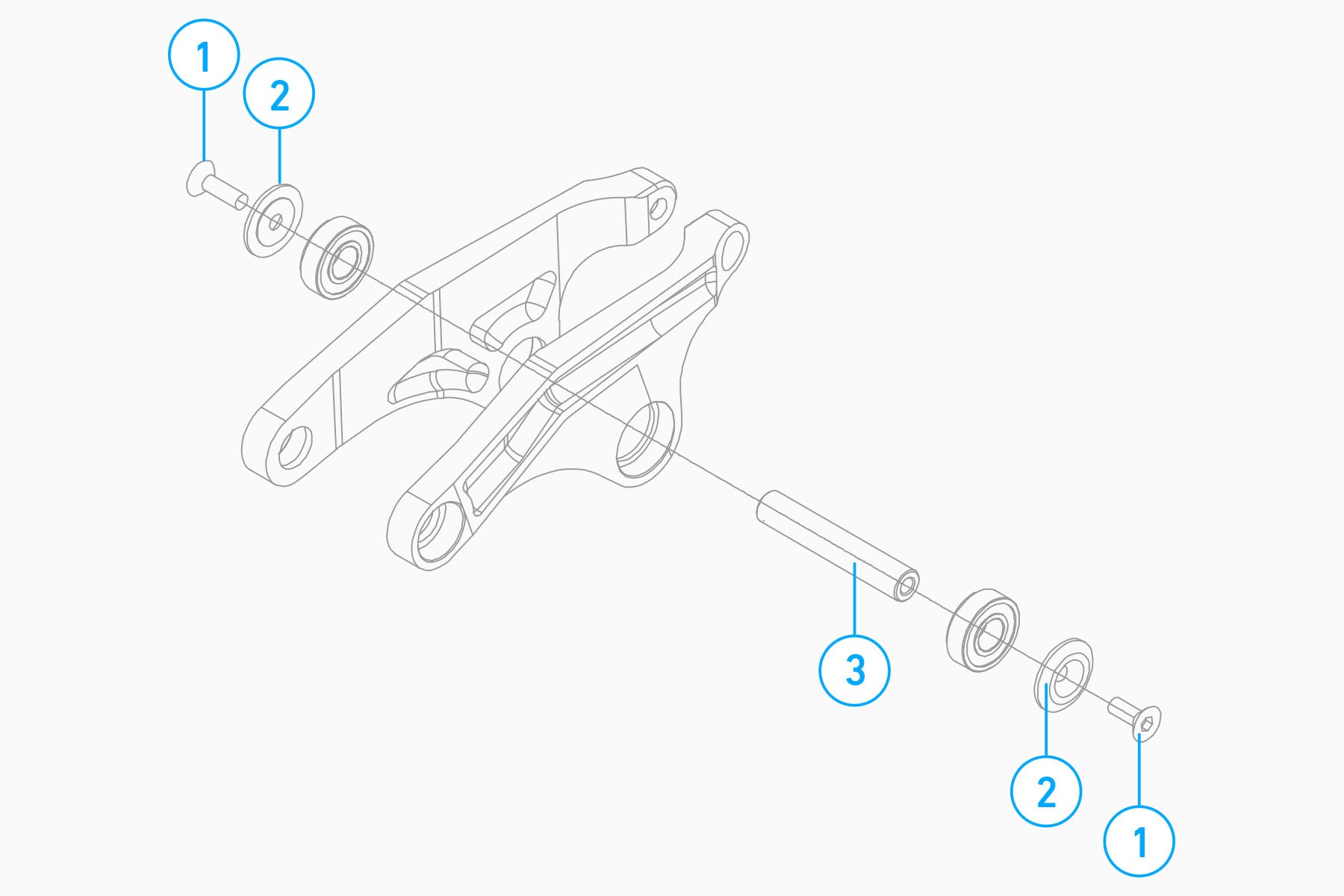 1
2
3
2
1