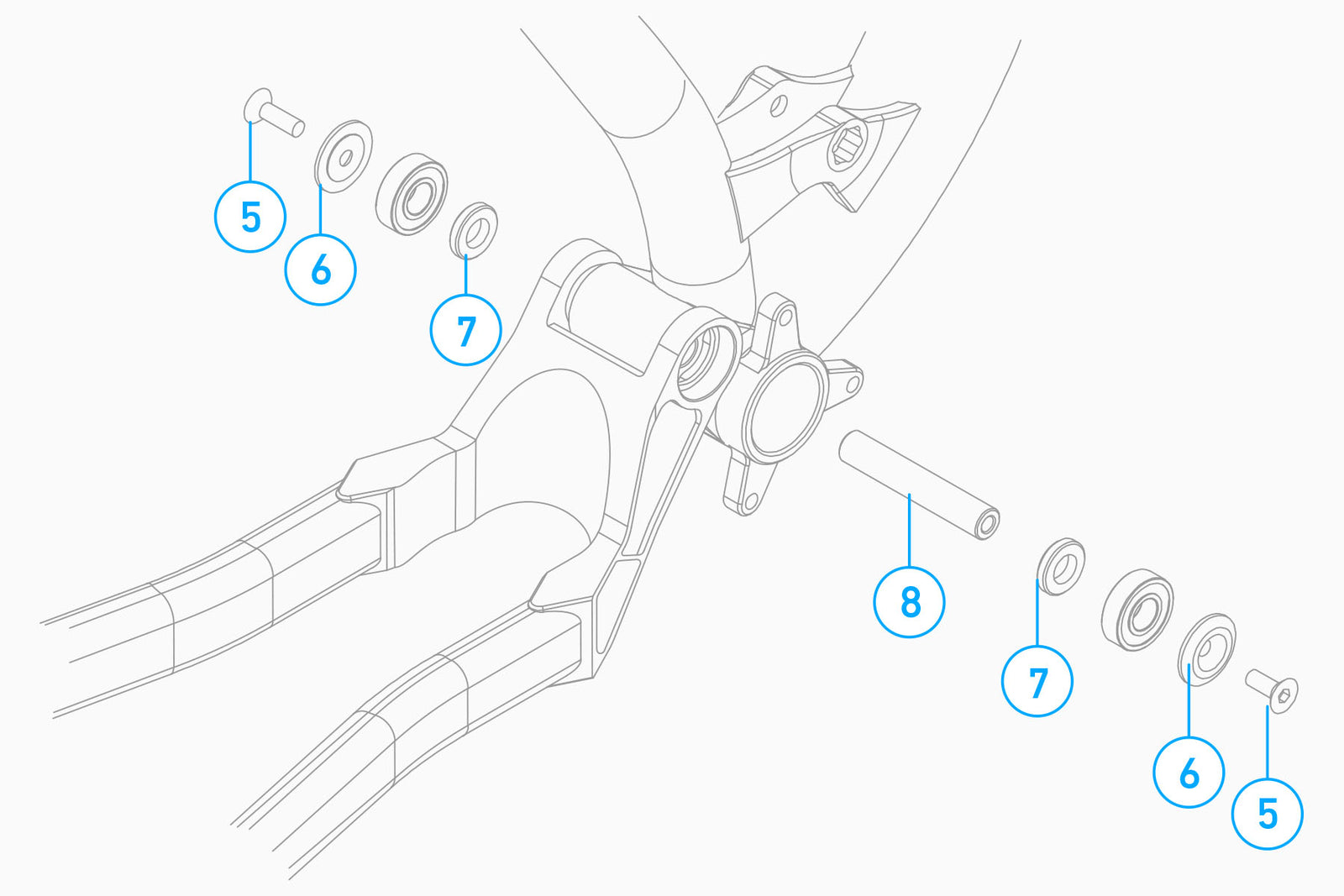 5
6
7
8
7
6
5