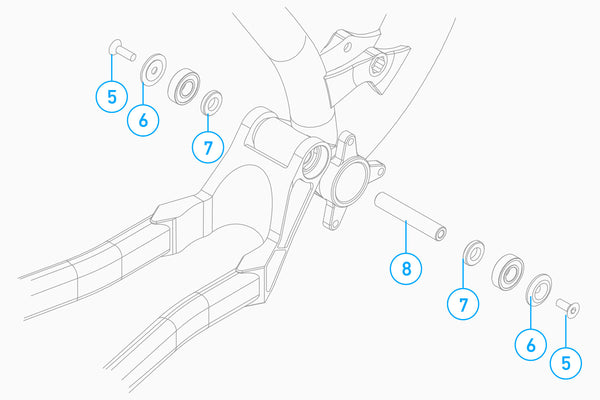 5
6
7
8
7
6
5