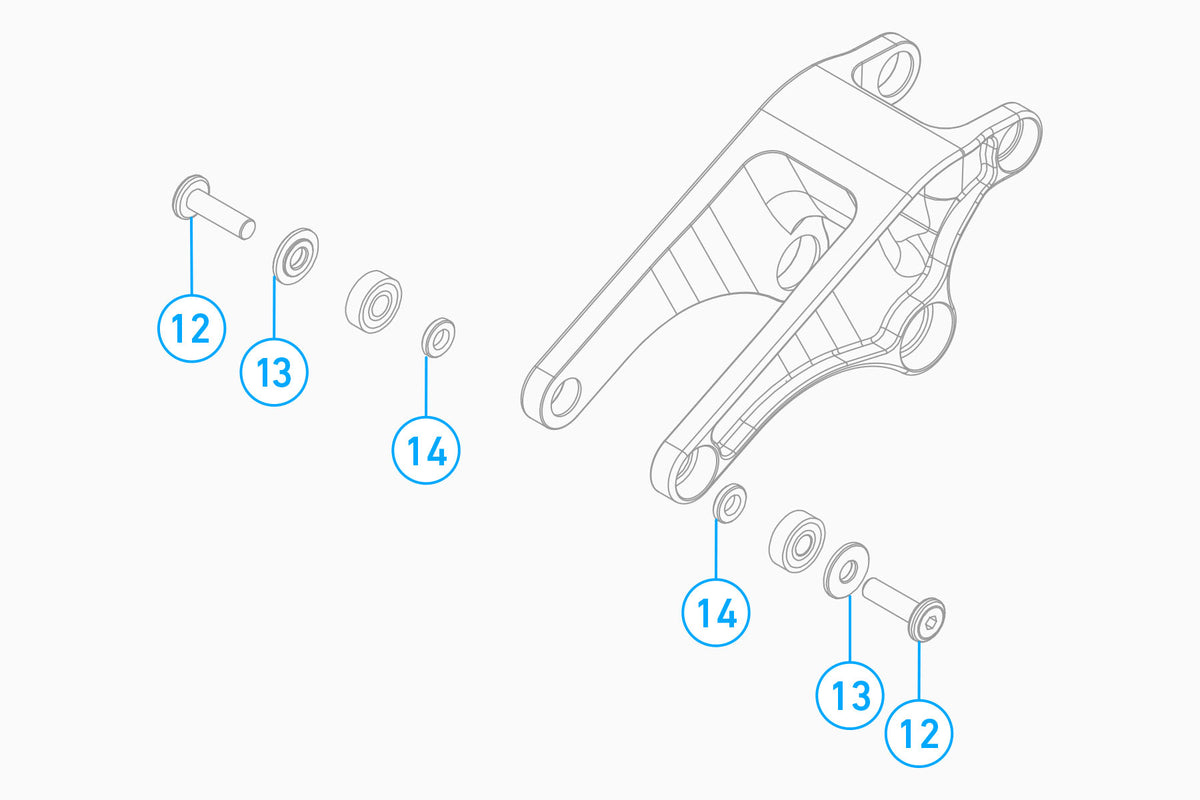 12
13
14
14
13
12