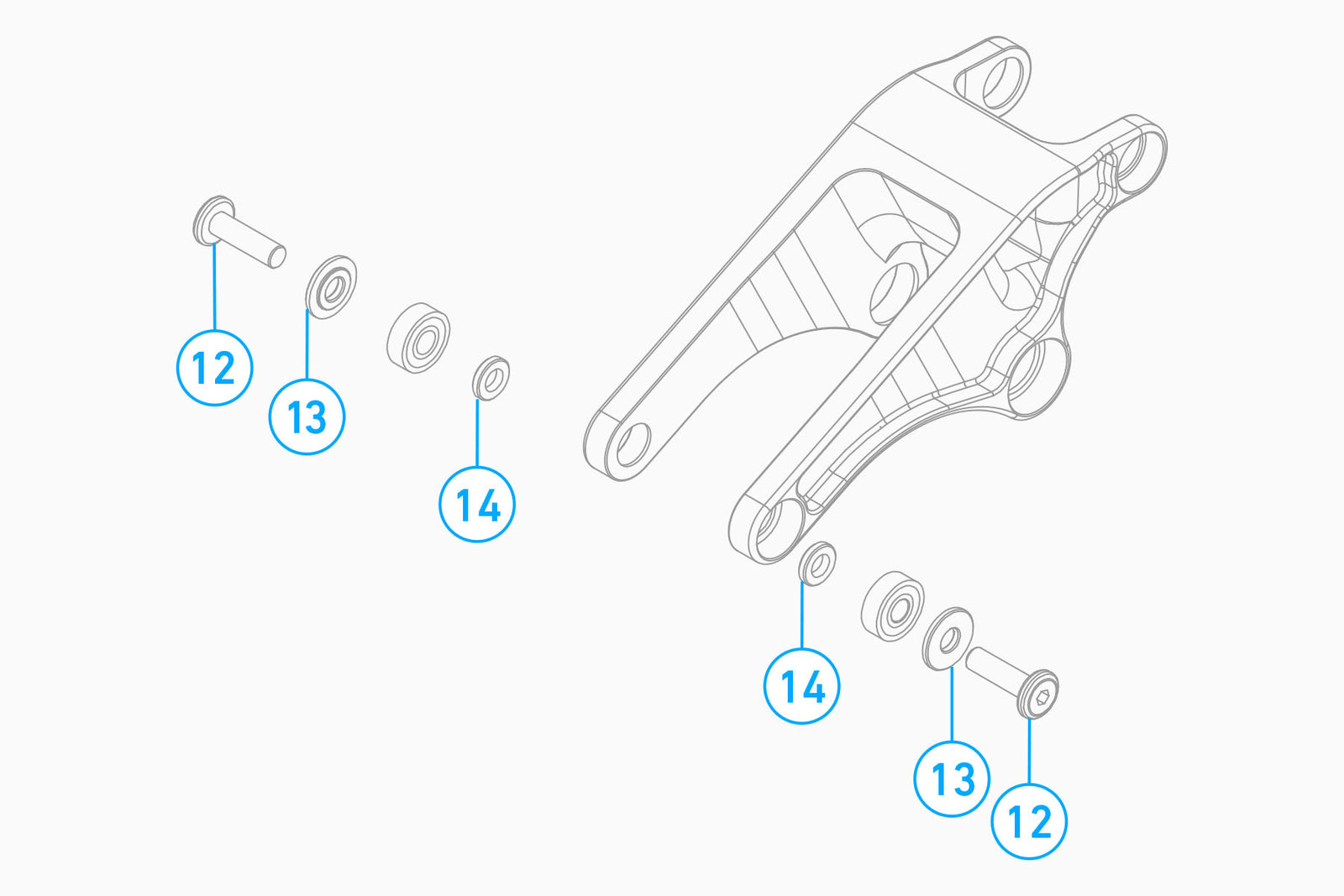 12
13
14
14
13
12