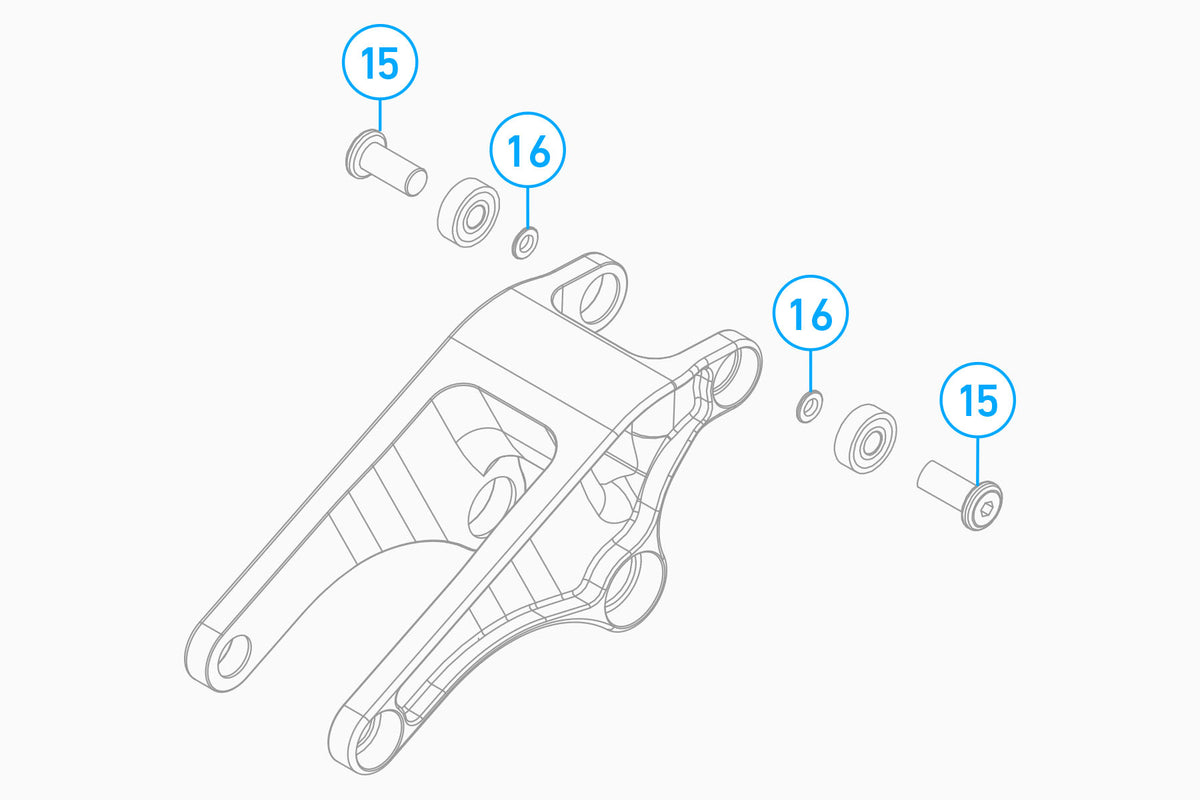 15
16
16
15