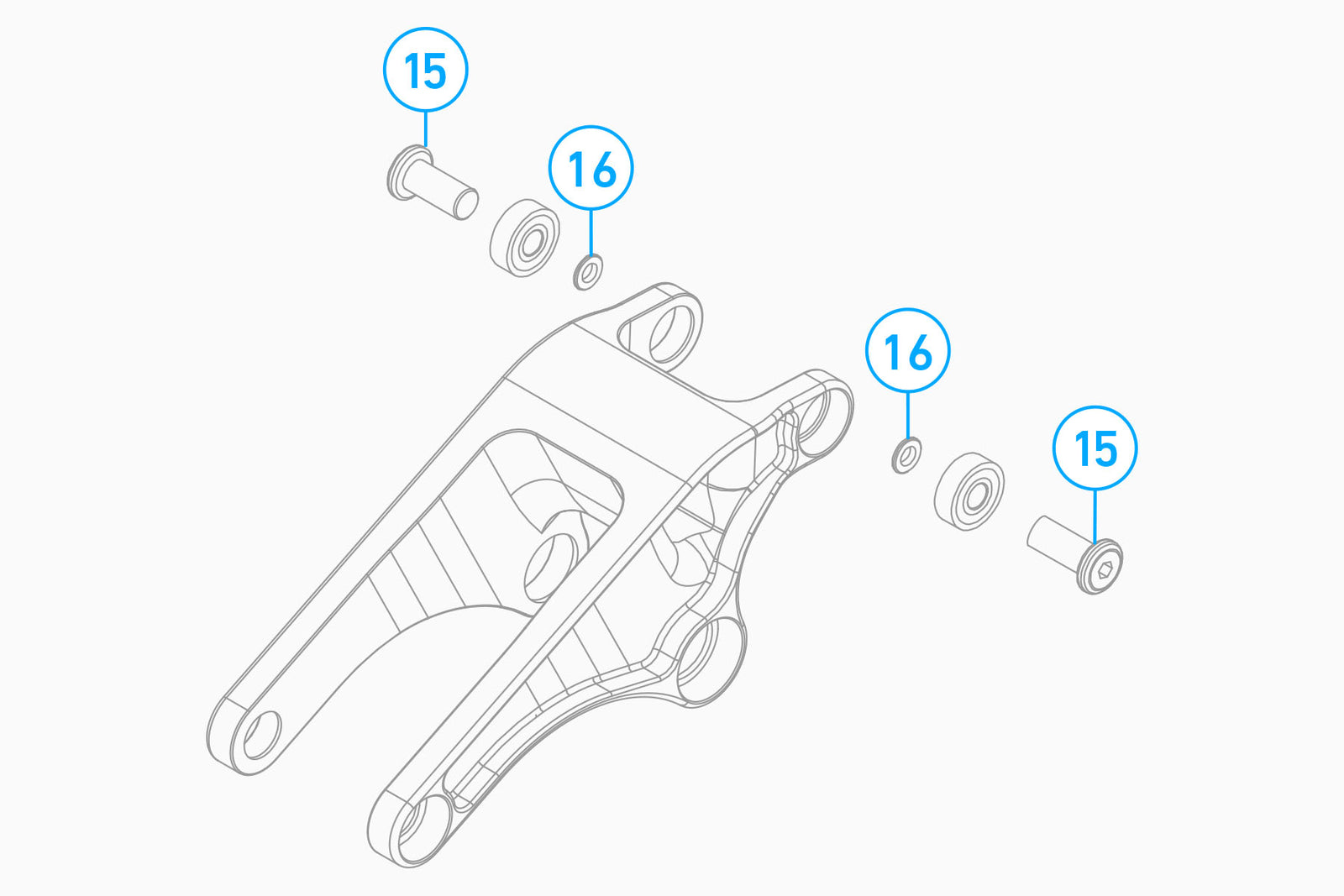 15
16
16
15