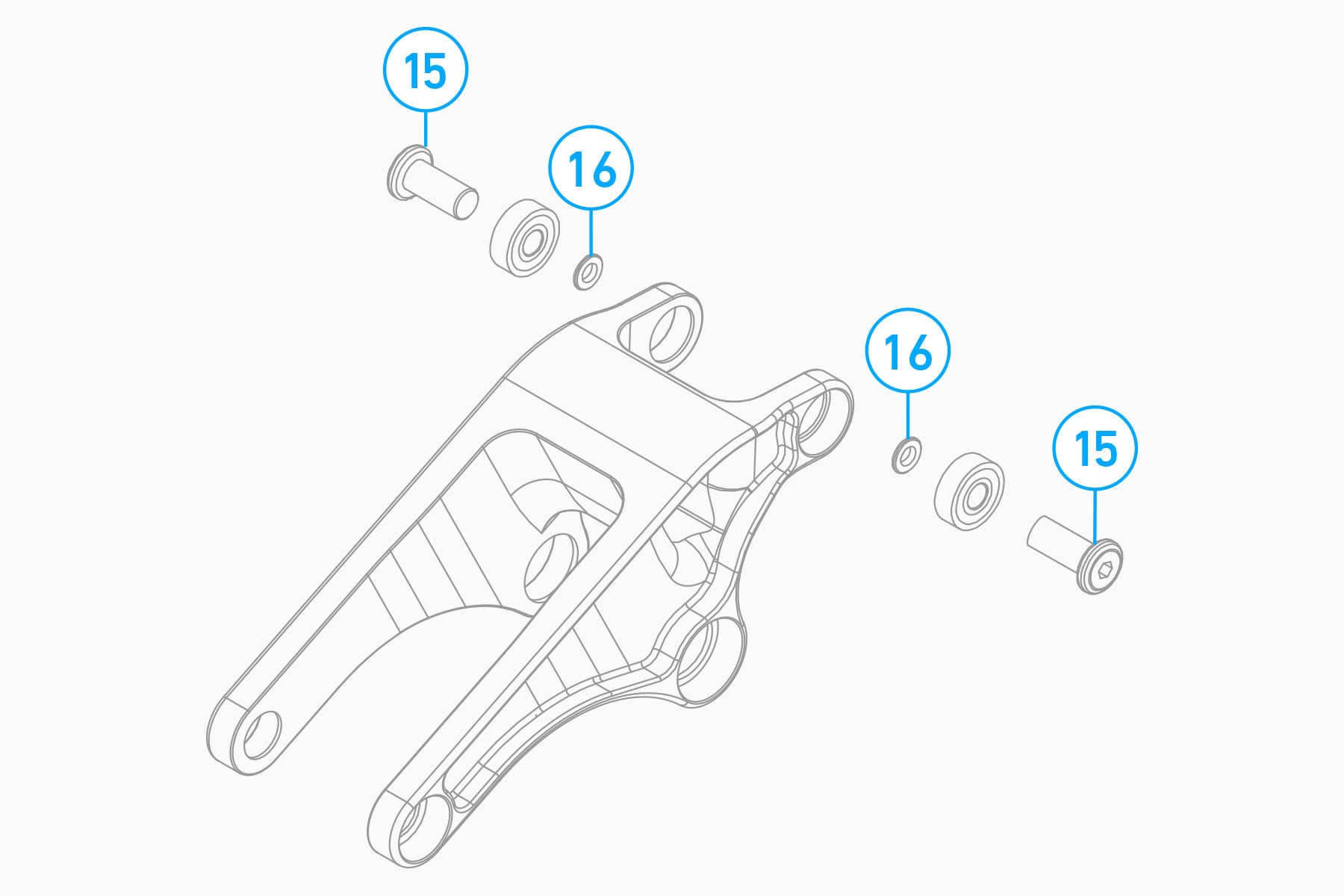 15
16
16
15