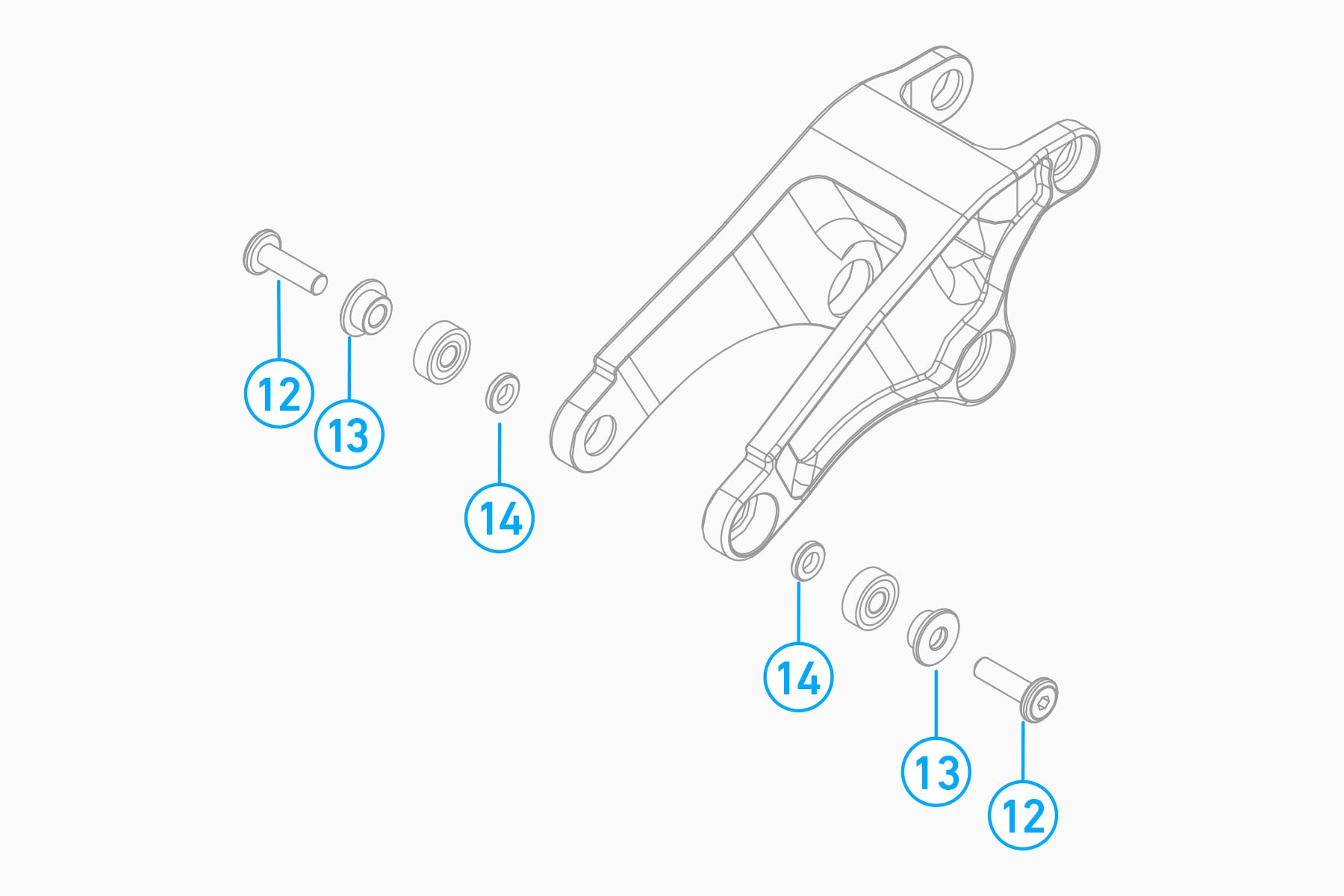 12
13
14
14
13
12