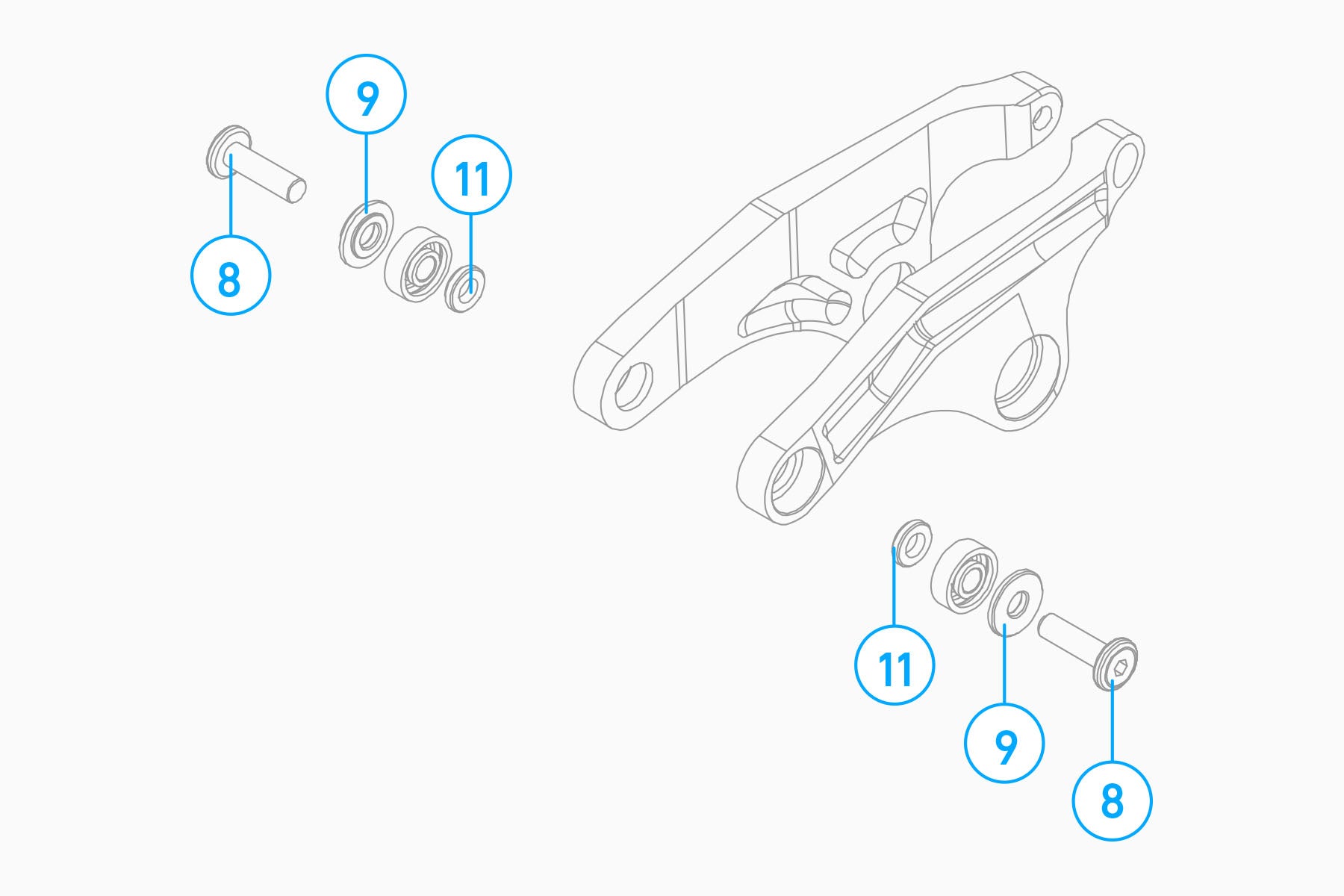 9
11
8
11
9
8