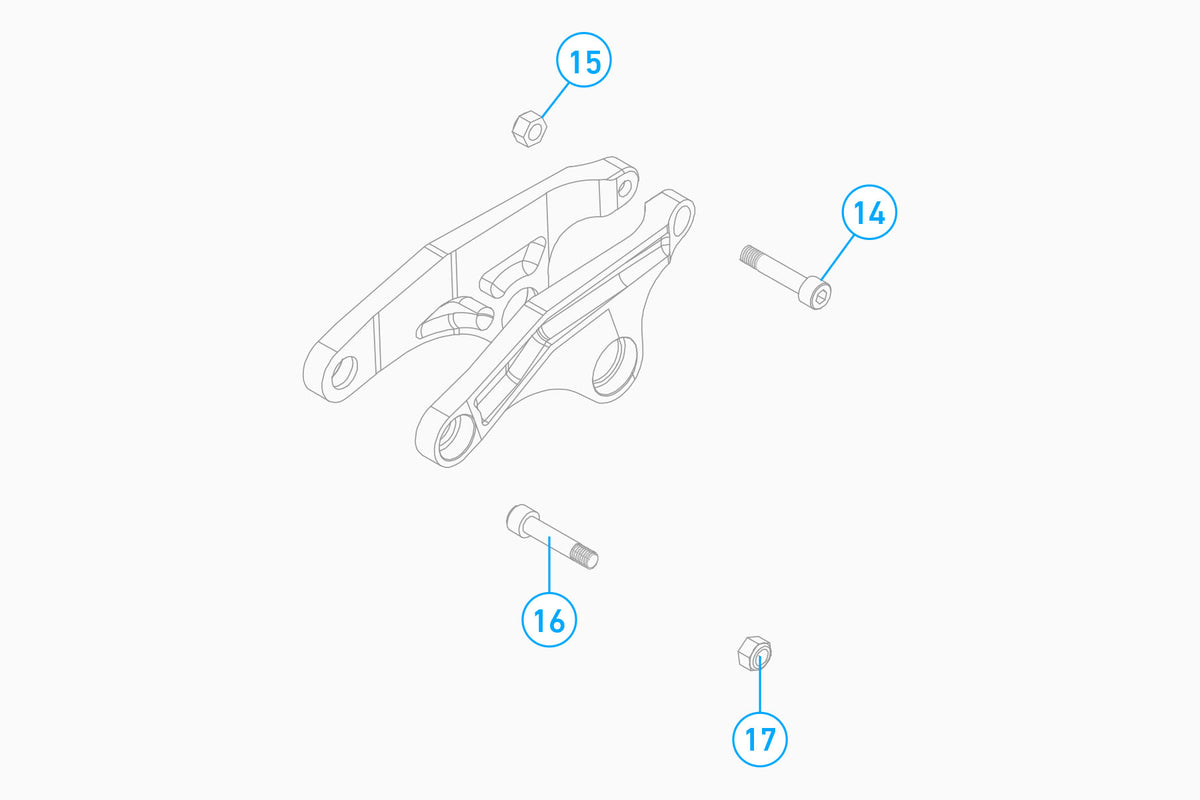 15

14

16

17